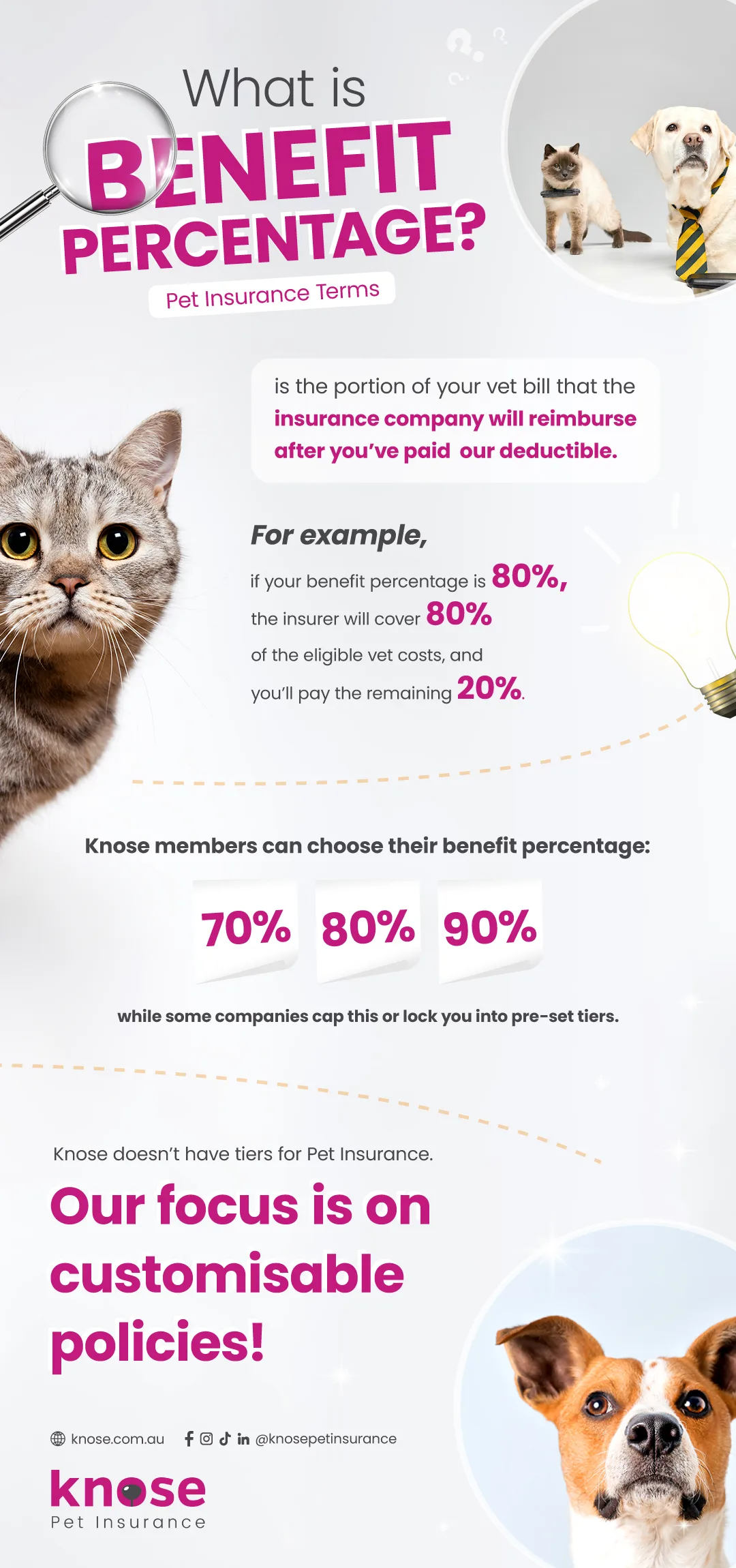 What is

BENEFIT PERCENTAGE?

Pet Insurance Terms

is the portion of your vet bill that the insurance company will reimburse after you've paid our deductible.

For example,

if your benefit percentage is 80%, the insurer will cover 80% of the eligible vet costs, and you'll pay the remaining 20%.

Knose members can choose their benefit percentage:

70% 80% 90%

while some companies cap this or lock you into pre-set tiers.

Knose doesn't have tiers for Pet Insurance.

Our focus is on customisable policies!

knose.com.au @knosepetinsurance

knose
Pet Insurance